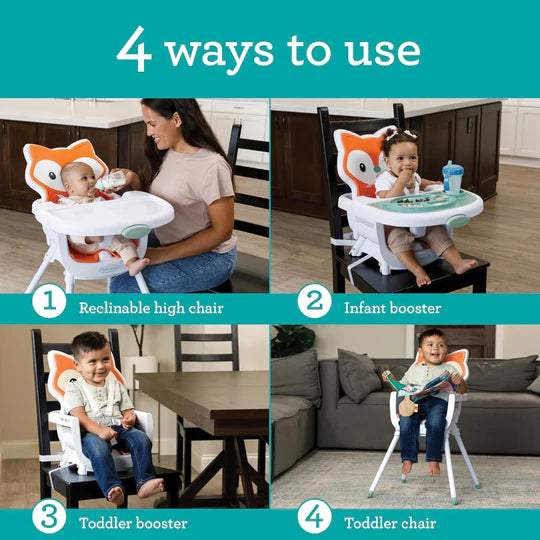 4 ways to use

1 Reclinable high chair

2 Infant booster

3 Toddler booster

4 Toddler chair